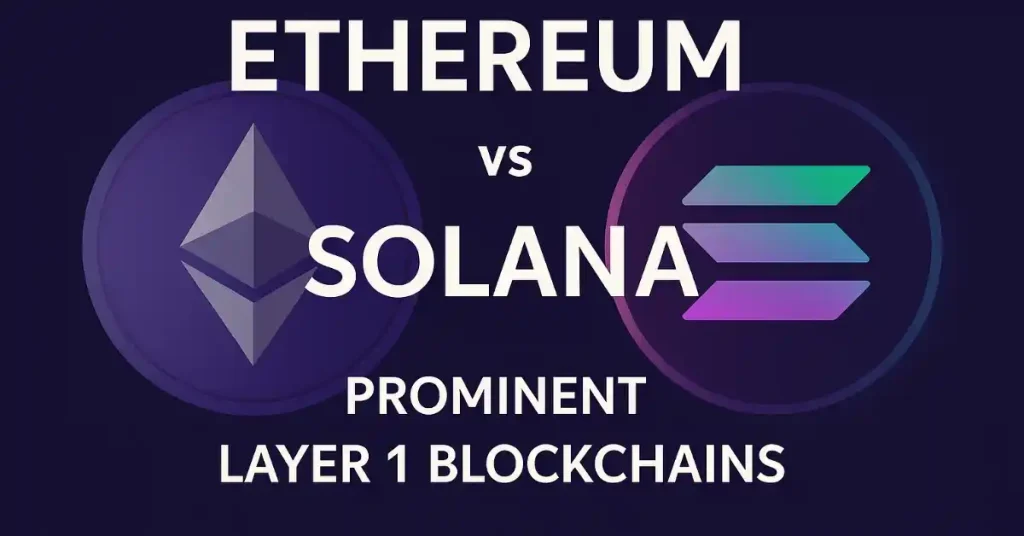 ETHEREUM

vs

SOLANA

PROMINENT
LAYER 1 BLOCKCHAINS