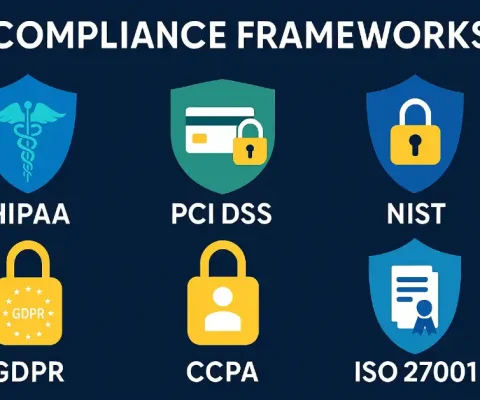 COMPLIANCE FRAMEWORKS

HIPAA

PCI DSS

NIST

GDPR

GDPR

CCPA

ISO 27001