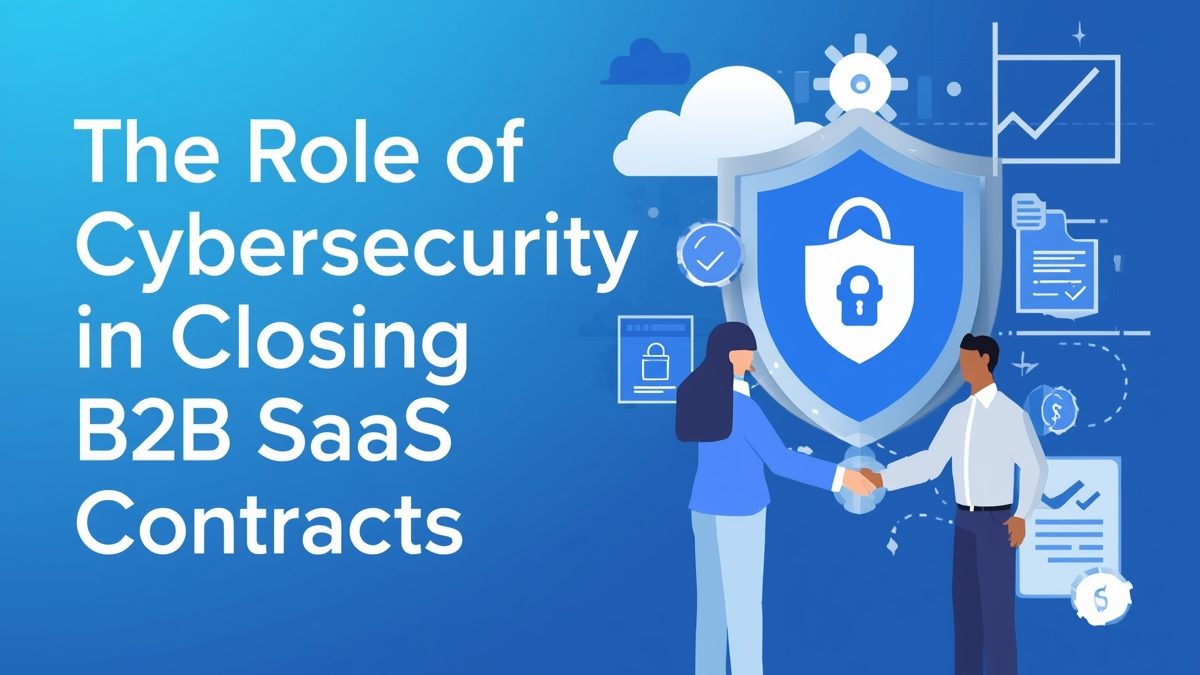 The Role of Cybersecurity in Closing B2B SaaS Contracts