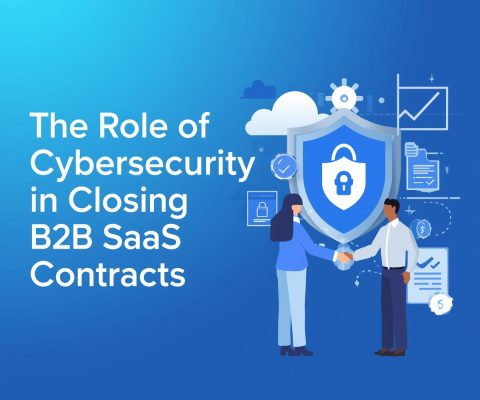 The Role of Cybersecurity in Closing B2B SaaS Contracts