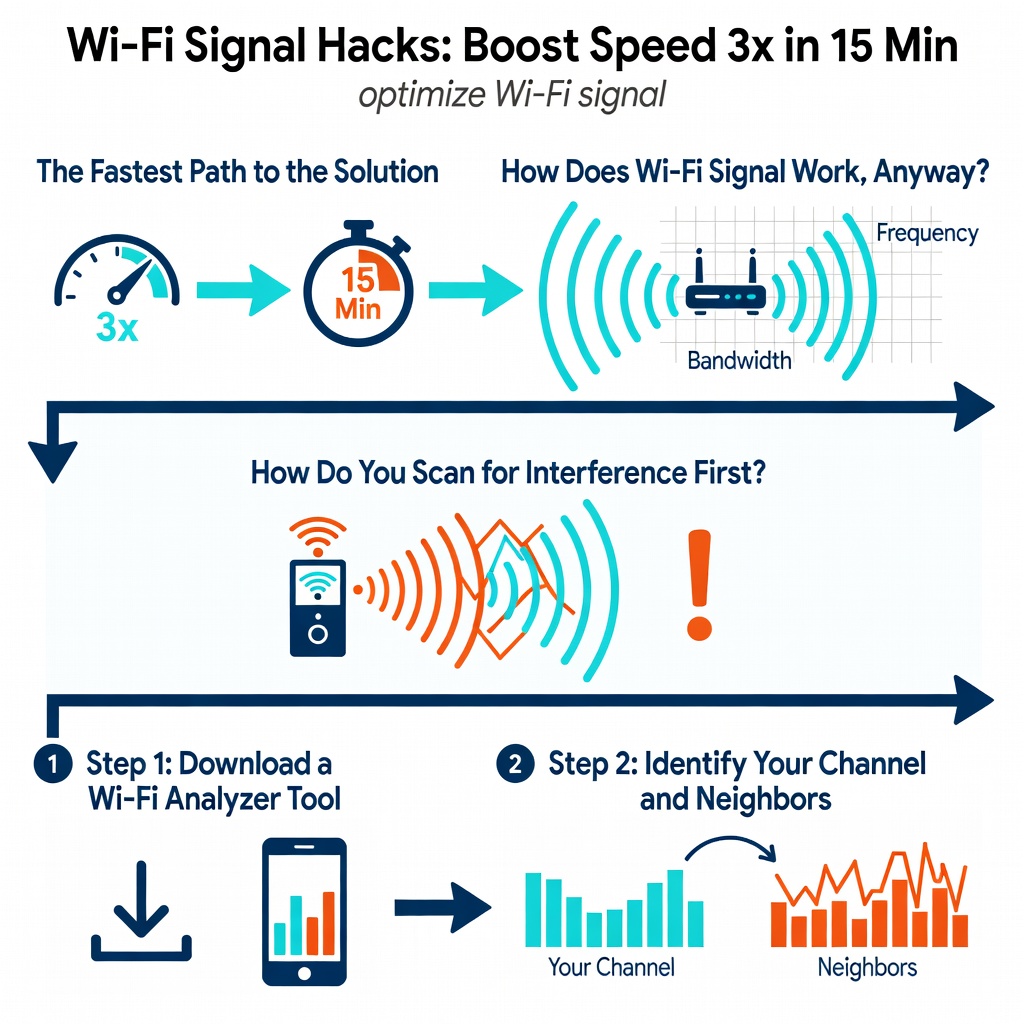 Wi-Fi Signal Hacks: Boost Speed 3x in 15 Min

optimize Wi-Fi signal

The Fastest Path to the Solution

3x

15 Min

How Does Wi-Fi Signal Work, Anyway?

Frequency

Bandwidth

How Do You Scan for Interference First?

!

1 Step 1: Download a Wi-Fi Analyzer Tool

2 Step 2: Identify Your Channel and Neighbors

Your Channel

Neighbors