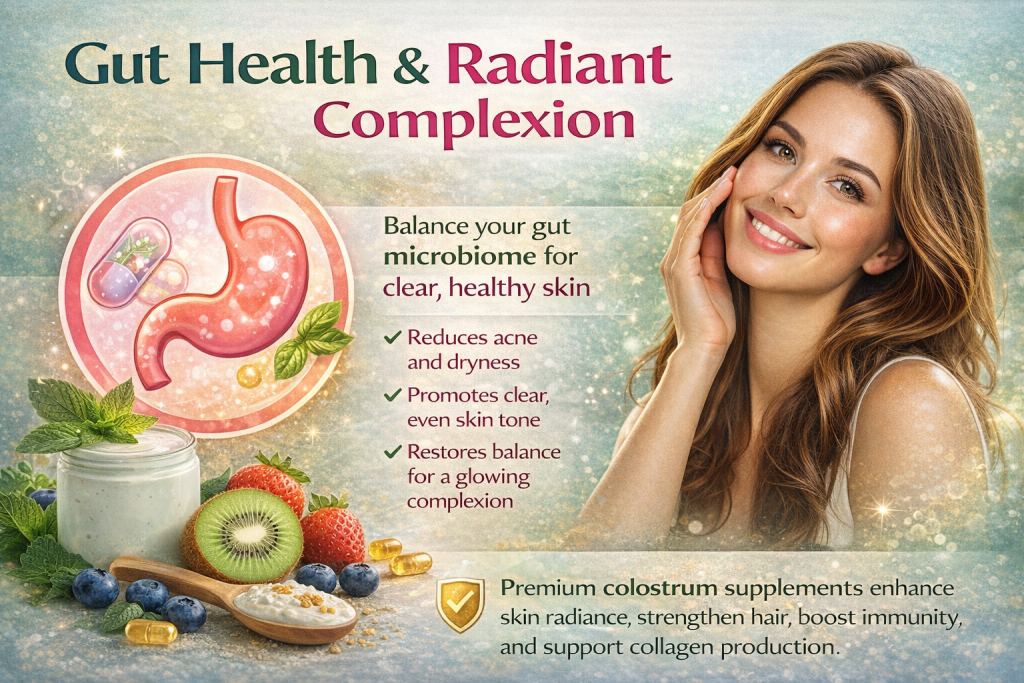 Gut Health & Radiant Complexion

Balance your gut microbiome for clear, healthy skin

✓ Reduces acne and dryness
✓ Promotes clear, even skin tone
✓ Restores balance for a glowing complexion

Premium colostrum supplements enhance skin radiance, strengthen hair, boost immunity, and support collagen production.