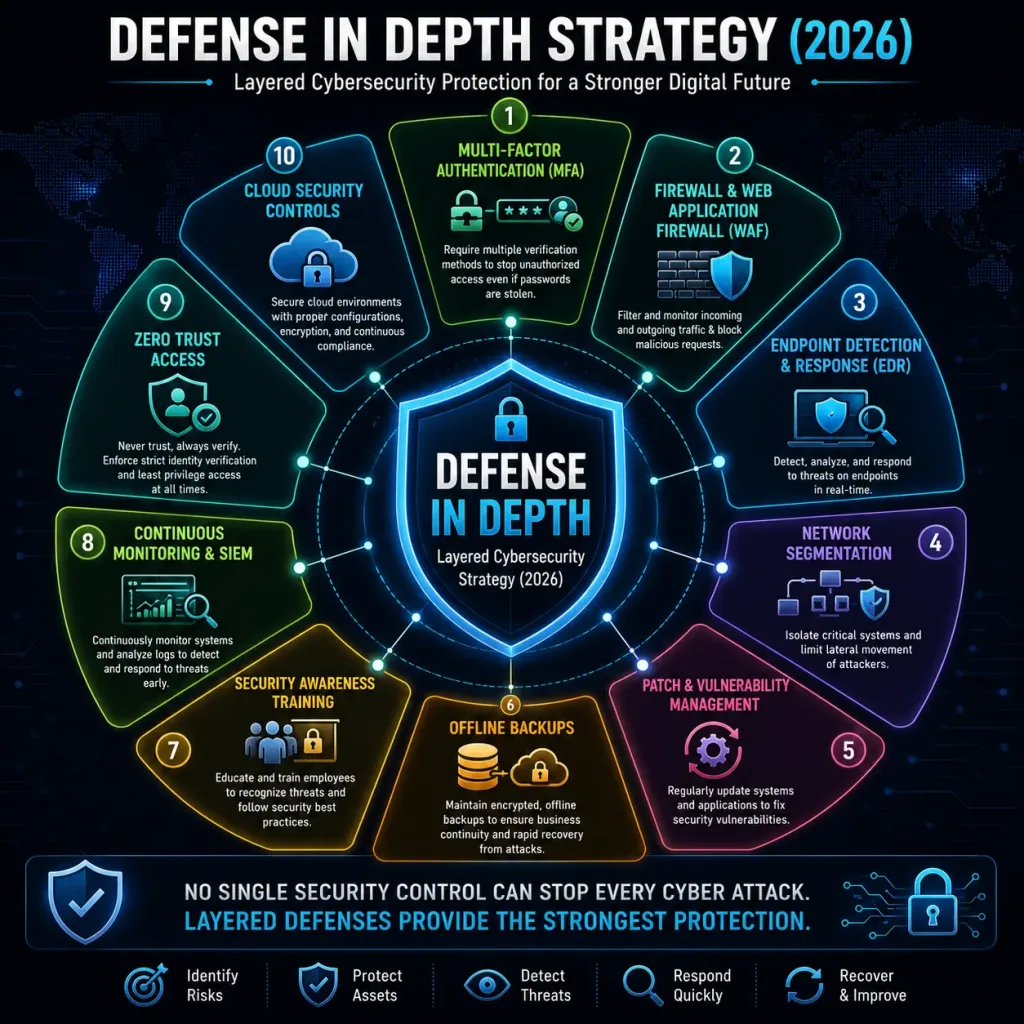 DEFENSE IN DEPTH STRATEGY (2026)

Layered Cybersecurity Protection for a Stronger Digital Future

1

MULTI-FACTOR AUTHENTICATION (MFA)

Require multiple verification methods to stop unauthorized access even if passwords are stolen.

2

FIREWALL & WEB APPLICATION FIREWALL (WAF)

Filter and monitor incoming and outgoing traffic & block malicious requests.

3

ENDPOINT DETECTION & RESPONSE (EDR)

Detect, analyze, and respond to threats on endpoints in real-time.

4

NETWORK SEGMENTATION

Isolate critical systems and limit lateral movement of attackers.

5

PATCH & VULNERABILITY MANAGEMENT

Regularly update systems and applications to fix security vulnerabilities.

6

OFFLINE BACKUPS

Maintain encrypted, offline backups to ensure business continuity and rapid recovery from attacks.

7

SECURITY AWARENESS TRAINING

Educate and train employees to recognize threats and follow security best practices.

8

CONTINUOUS MONITORING & SIEM

Continuously monitor systems and analyze logs to detect and respond to threats early.

9

ZERO TRUST ACCESS

Never trust, always verify. Enforce strict identity verification and least privilege access at all times.

10

CLOUD SECURITY CONTROLS

Secure cloud environments with proper configurations, encryption, and continuous compliance.

DEFENSE IN DEPTH

Layered Cybersecurity Strategy (2026)

NO SINGLE SECURITY CONTROL CAN STOP EVERY CYBER ATTACK. LAYERED DEFENSES PROVIDE THE STRONGEST PROTECTION.

Identify Risks

Protect Assets

Detect Threats

Respond Quickly

Recover & Improve